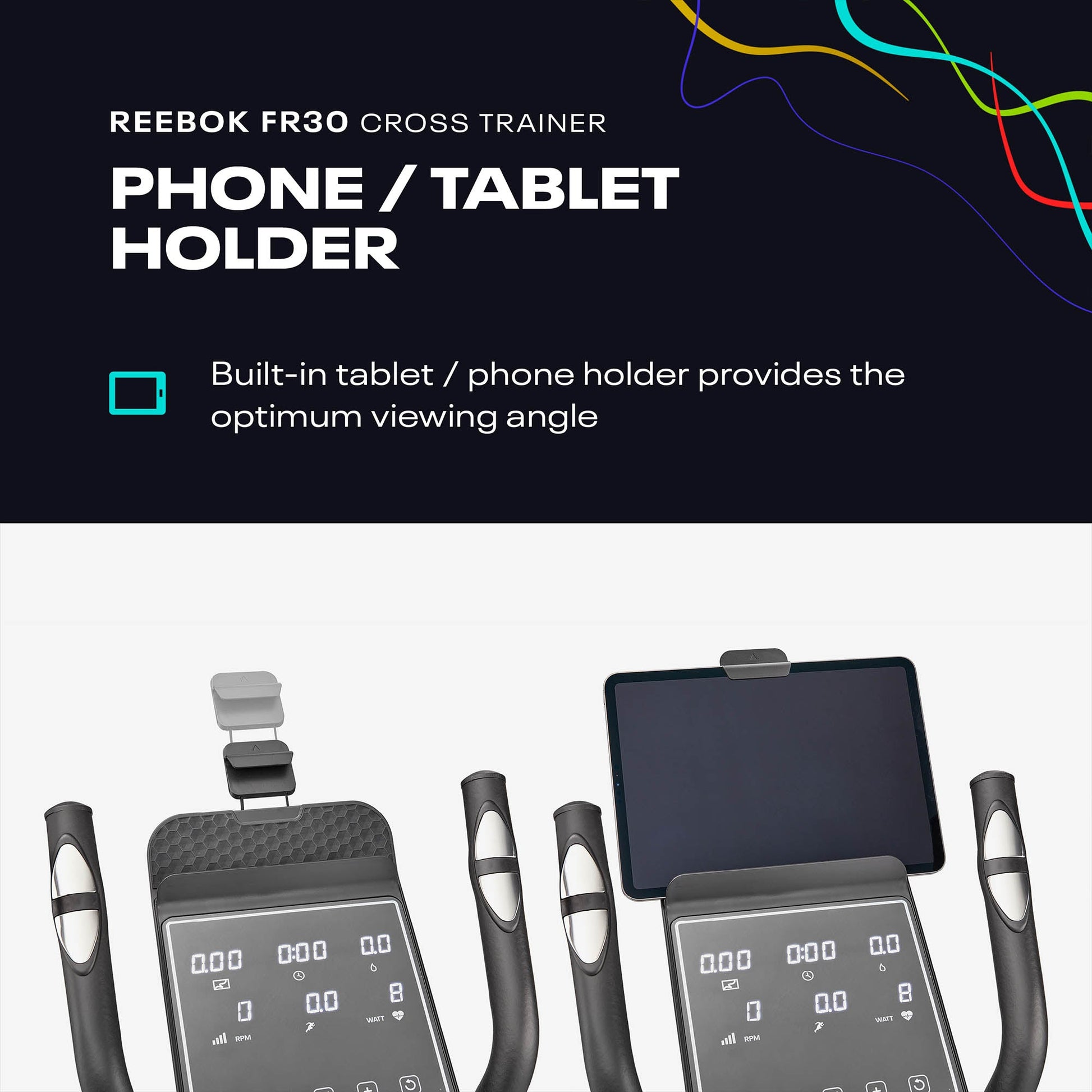 REEBOK FR30 CROSS TRAINER

PHONE / TABLET HOLDER

Built-in tablet / phone holder provides the optimum viewing angle

0.00 0:00 0.0
0 0.0 8
RPM WATT

0.00 0:00 0.0
0 0.0 8
RPM WATT