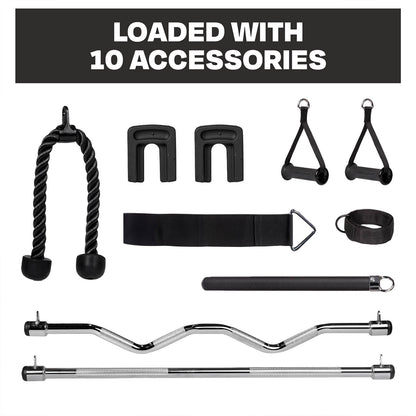 LOADED WITH
10 ACCESSORIES